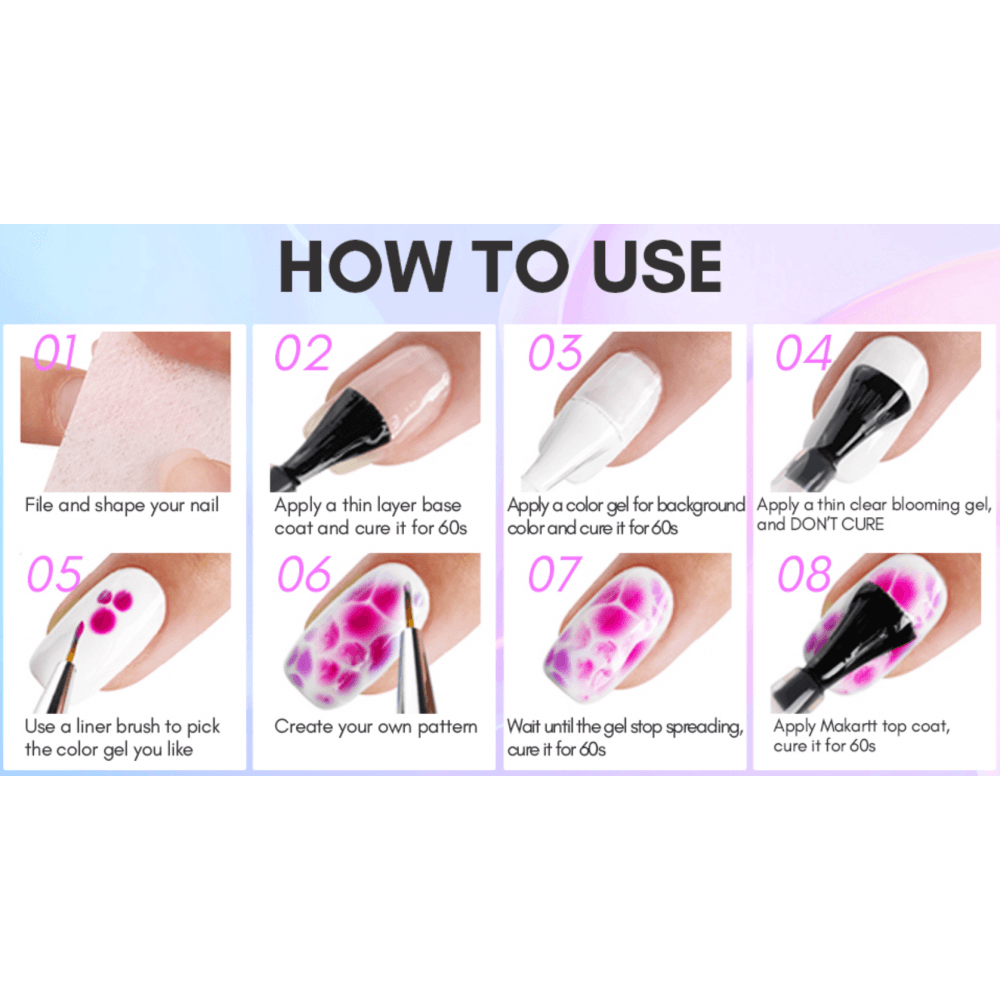 HOW TO USE

01
File and shape your nail

02
Apply a thin layer base coat and cure it for 60s

03
Apply a color gel for background color and cure it for 60s

04
Apply a thin clear blooming gel, and DON'T CURE

05
Use a liner brush to pick the color gel you like

06
Create your own pattern

07
Wait until the gel stop spreading, cure it for 60s

08
Apply Makartt top coat, cure it for 60s